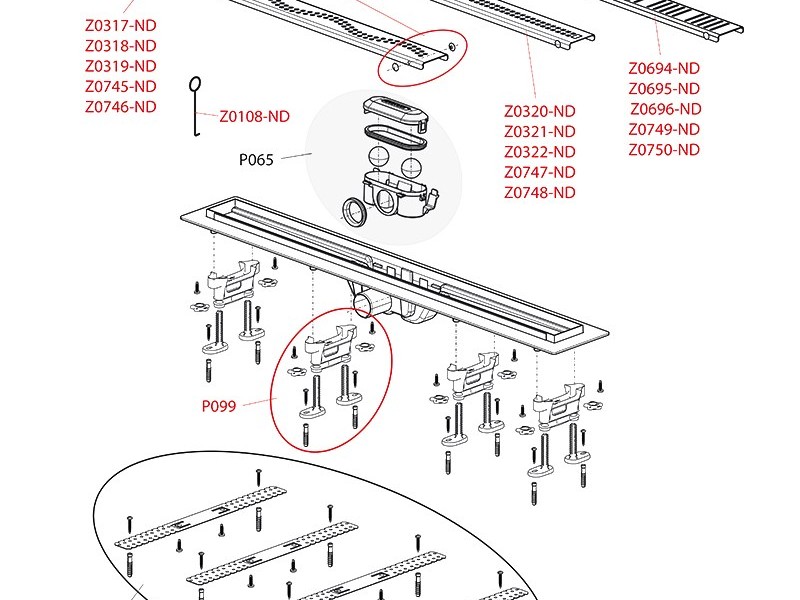 Z0317-ND
Z0318-ND
Z0319-ND
Z0745-ND
Z0746-ND

Z0108-ND

P065

Z0320-ND
Z0321-ND
Z0322-ND
Z0747-ND
Z0748-ND

Z0694-ND
Z0695-ND
Z0696-ND
Z0749-ND
Z0750-ND

P099